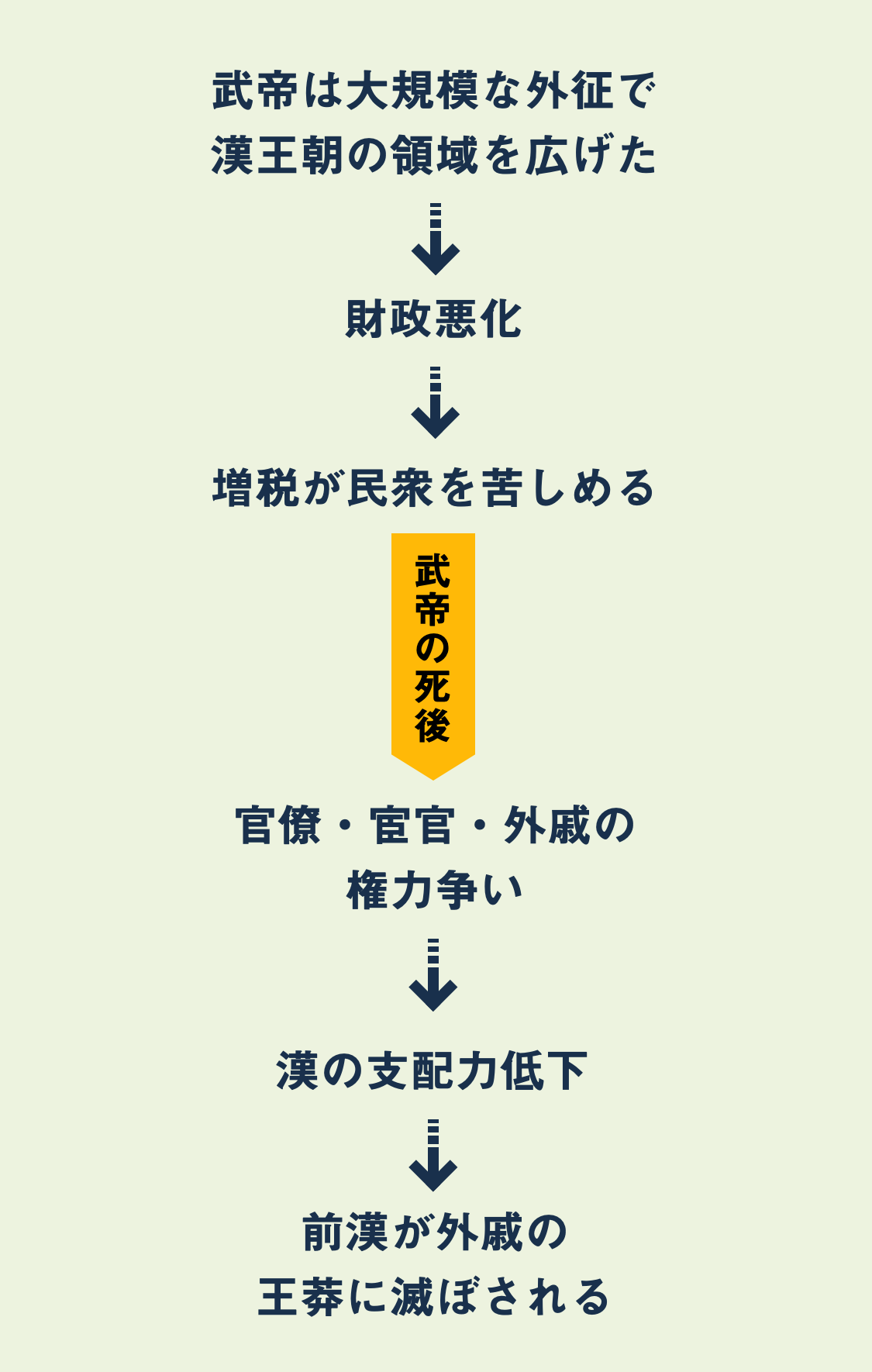 武帝は大規模な外征で
漢王朝の領域を広げた

財政悪化

増税が民衆を苦しめる

武帝の死後

官僚・宦官・外戚の
権力争い

漢の支配力低下

前漢が外戚の
王莽に滅ぼされる