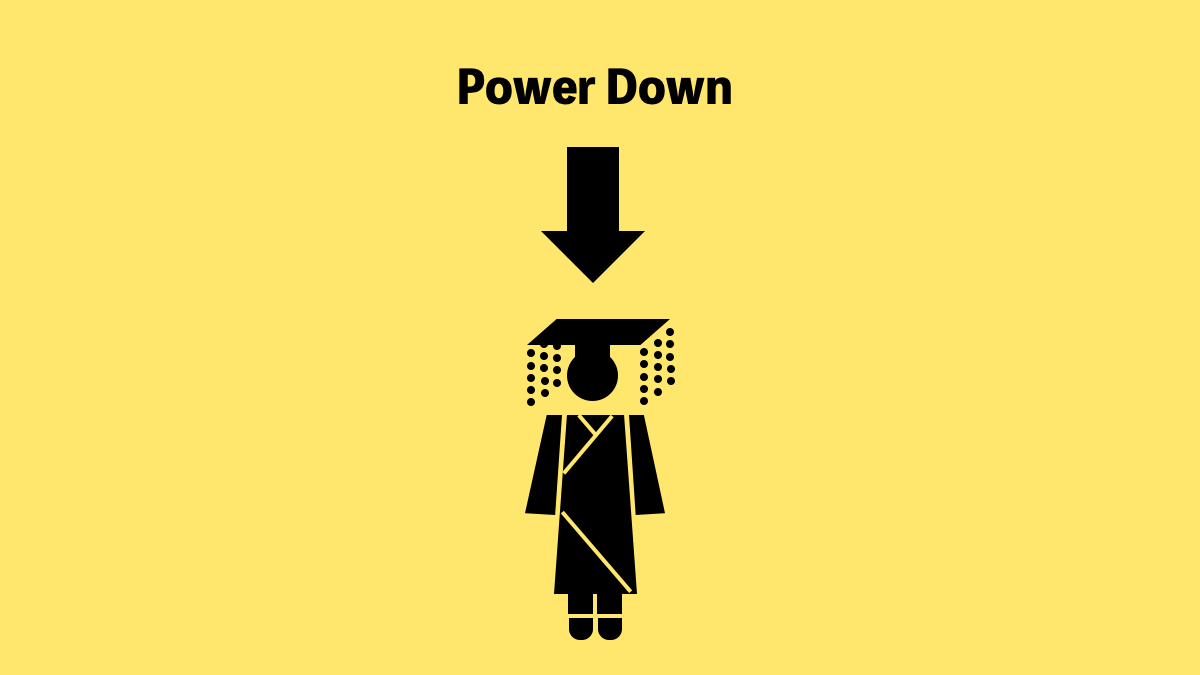 Power Down