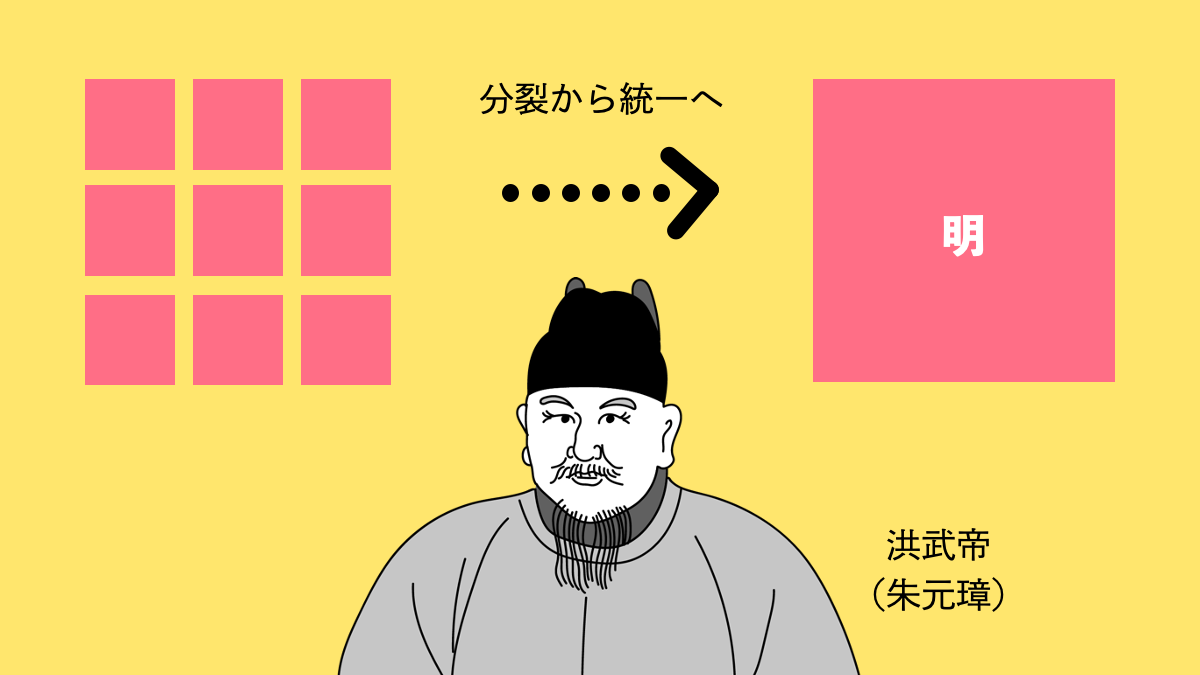 分裂から統一へ

明

洪武帝
（朱元璋）