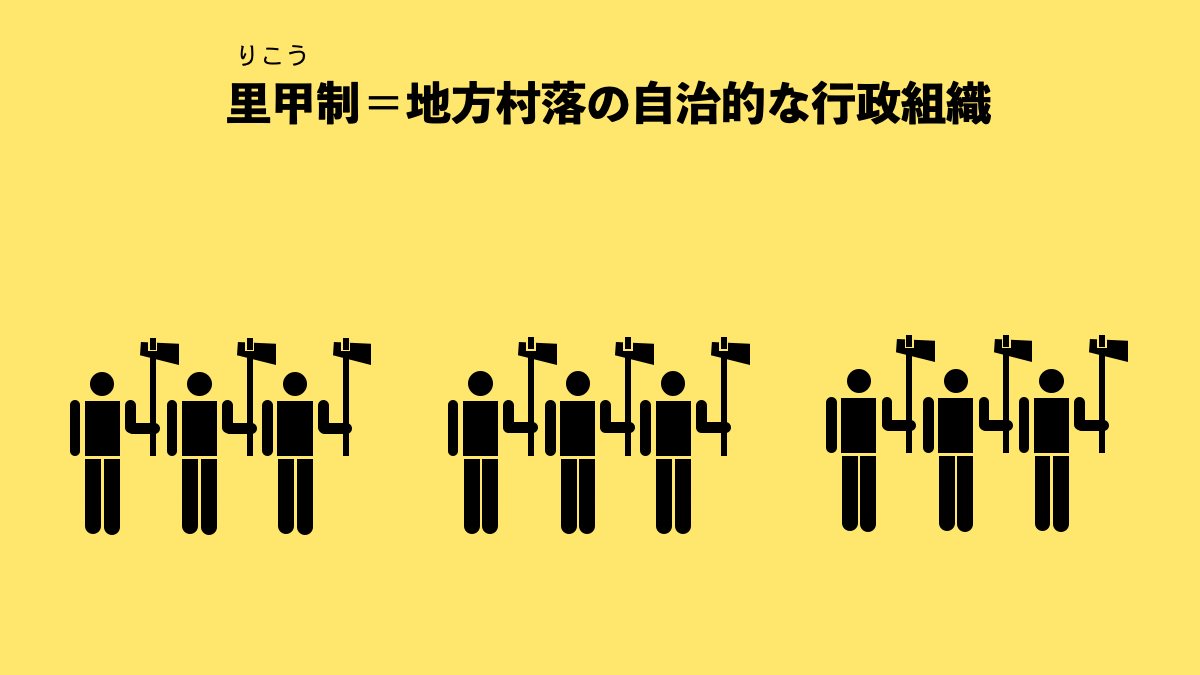 りこう
里甲制＝地方村落の自治的な行政組織