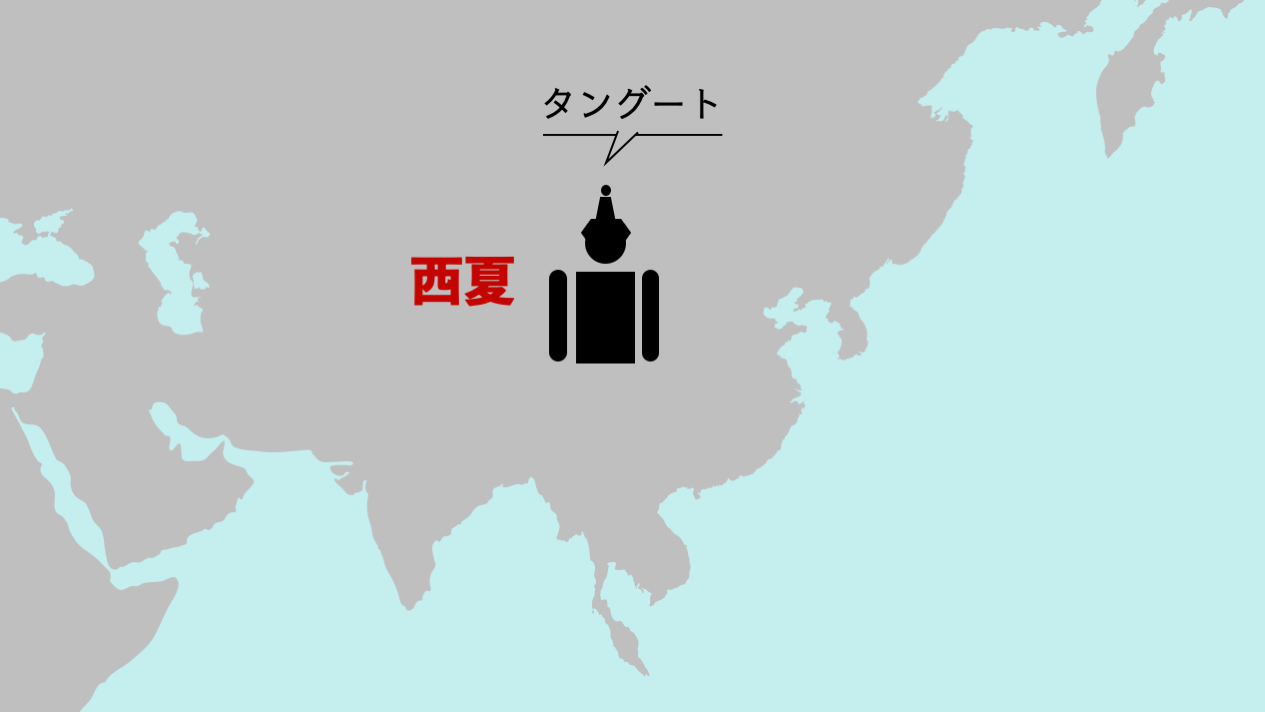 タングート

西夏