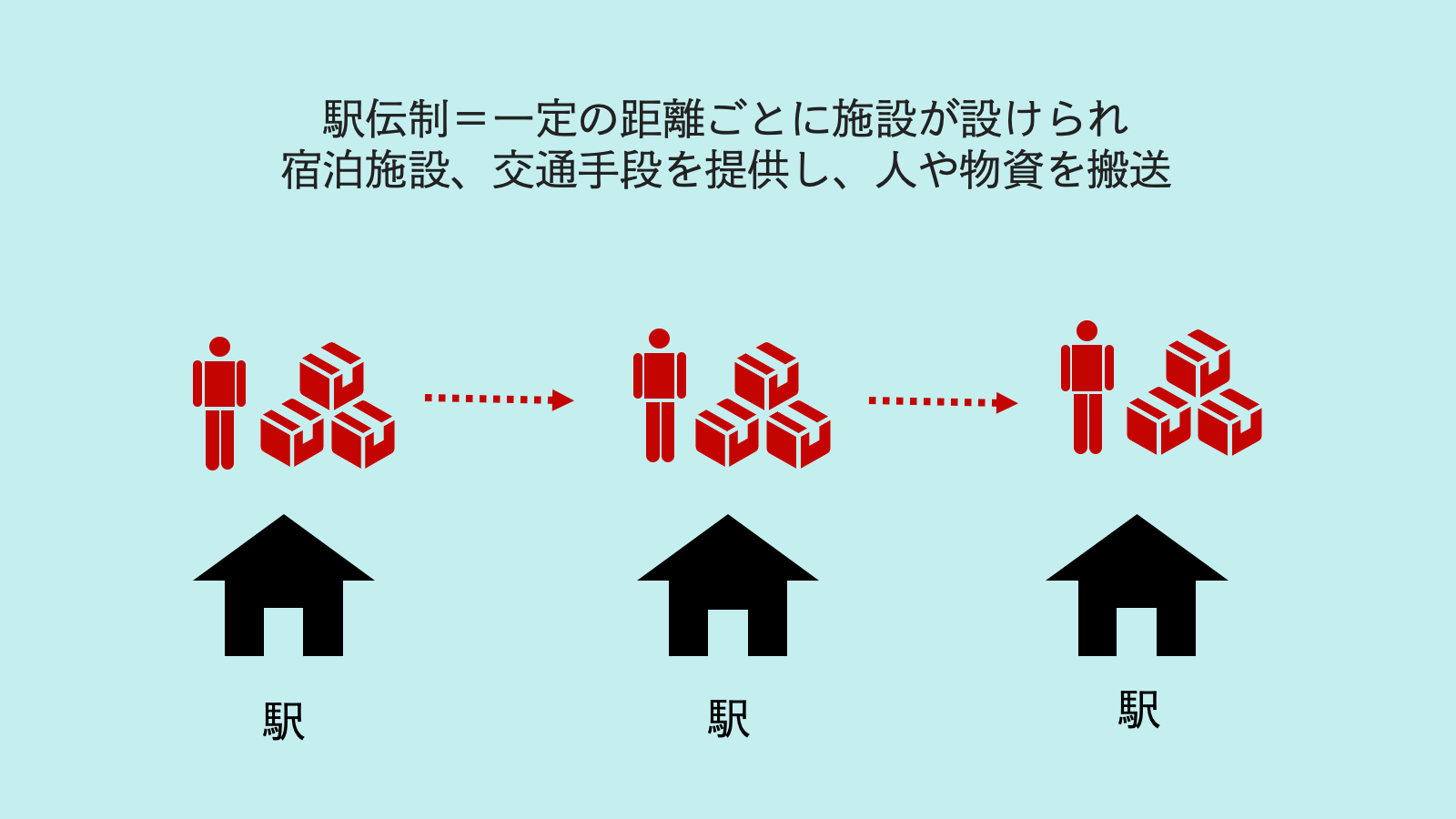 駅伝制＝一定の距離ごとに施設が設けられ
宿泊施設、交通手段を提供し、人や物資を搬送

駅

駅

駅